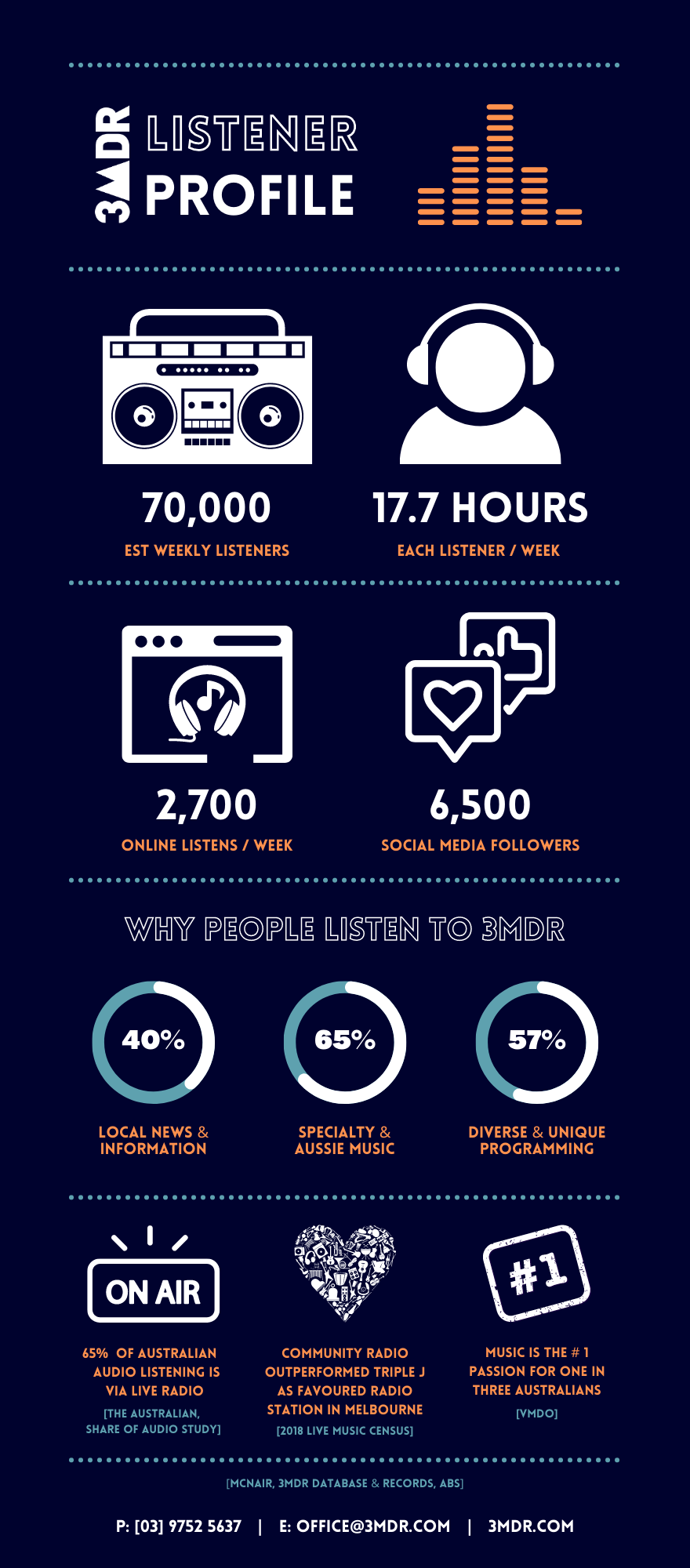 3MDR LISTENER PROFILE

70,000
EST WEEKLY LISTENERS

17.7 HOURS
EACH LISTENER / WEEK

2,700
ONLINE LISTENS / WEEK

6,500
SOCIAL MEDIA FOLLOWERS

WHY PEOPLE LISTEN TO 3MDR

40%
LOCAL NEWS & INFORMATION

65%
SPECIALTY & AUSSIE MUSIC

57%
DIVERSE & UNIQUE PROGRAMMING

ON AIR
65% OF AUSTRALIAN AUDIO LISTENING IS VIA LIVE RADIO
[THE AUSTRALIAN, SHARE OF AUDIO STUDY]

COMMUNITY RADIO OUTPERFORMED TRIPLE J AS FAVOURED RADIO STATION IN MELBOURNE
[2018 LIVE MUSIC CENSUS]

#1
MUSIC IS THE # 1 PASSION FOR ONE IN THREE AUSTRALIANS
[VMDO]

[MCNAIR, 3MDR DATABASE & RECORDS, ABS]

P: [03] 9752 5637 | E: OFFICE@3MDR.COM | 3MDR.COM